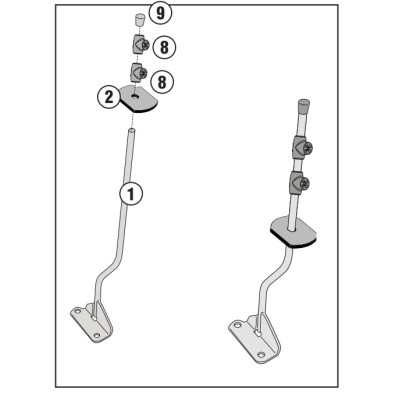 9
8
8
2
1