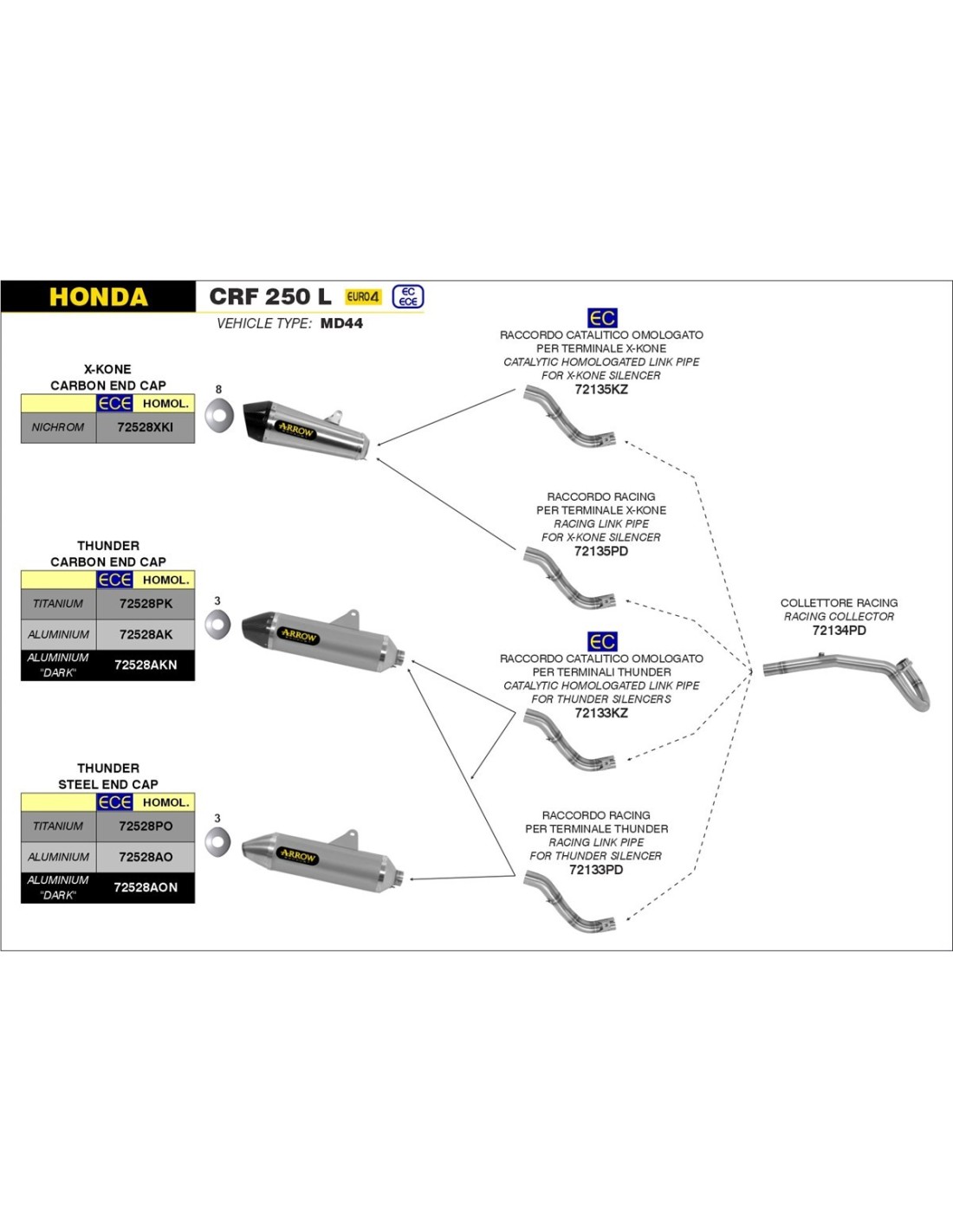 HONDA

CRF 250 L EURO4 EC ECE

VEHICLE TYPE: MD44

X-KONE
CARBON END CAP

| | ECE HOMOL. |
|---|---|
| NICHROM | 72528XKI |

8

ARROW

THUNDER
CARBON END CAP

| | ECE HOMOL. |
|---|---|
| TITANIUM | 72528PK |
| ALUMINIUM | 72528AK |
| ALUMINIUM "DARK" | 72528AKN |

3

ARROW

THUNDER
STEEL END CAP

| | ECE HOMOL. |
|---|---|
| TITANIUM | 72528PO |
| ALUMINIUM | 72528AO |
| ALUMINIUM "DARK" | 72528AON |

3

ARROW

EC
RACCORDO CATALITICO OMOLOGATO
PER TERMINALE X-KONE
CATALYTIC HOMOLOGATED LINK PIPE
FOR X-KONE SILENCER
72135KZ

RACCORDO RACING
PER TERMINALE X-KONE
RACING LINK PIPE
FOR X-KONE SILENCER
72135PD

EC
RACCORDO CATALITICO OMOLOGATO
PER TERMINALI THUNDER
CATALYTIC HOMOLOGATED LINK PIPE
FOR THUNDER SILENCERS
72133KZ

RACCORDO RACING
PER TERMINALE THUNDER
RACING LINK PIPE
FOR THUNDER SILENCER
72133PD

COLLETTORE RACING
RACING COLLECTOR
72134PD