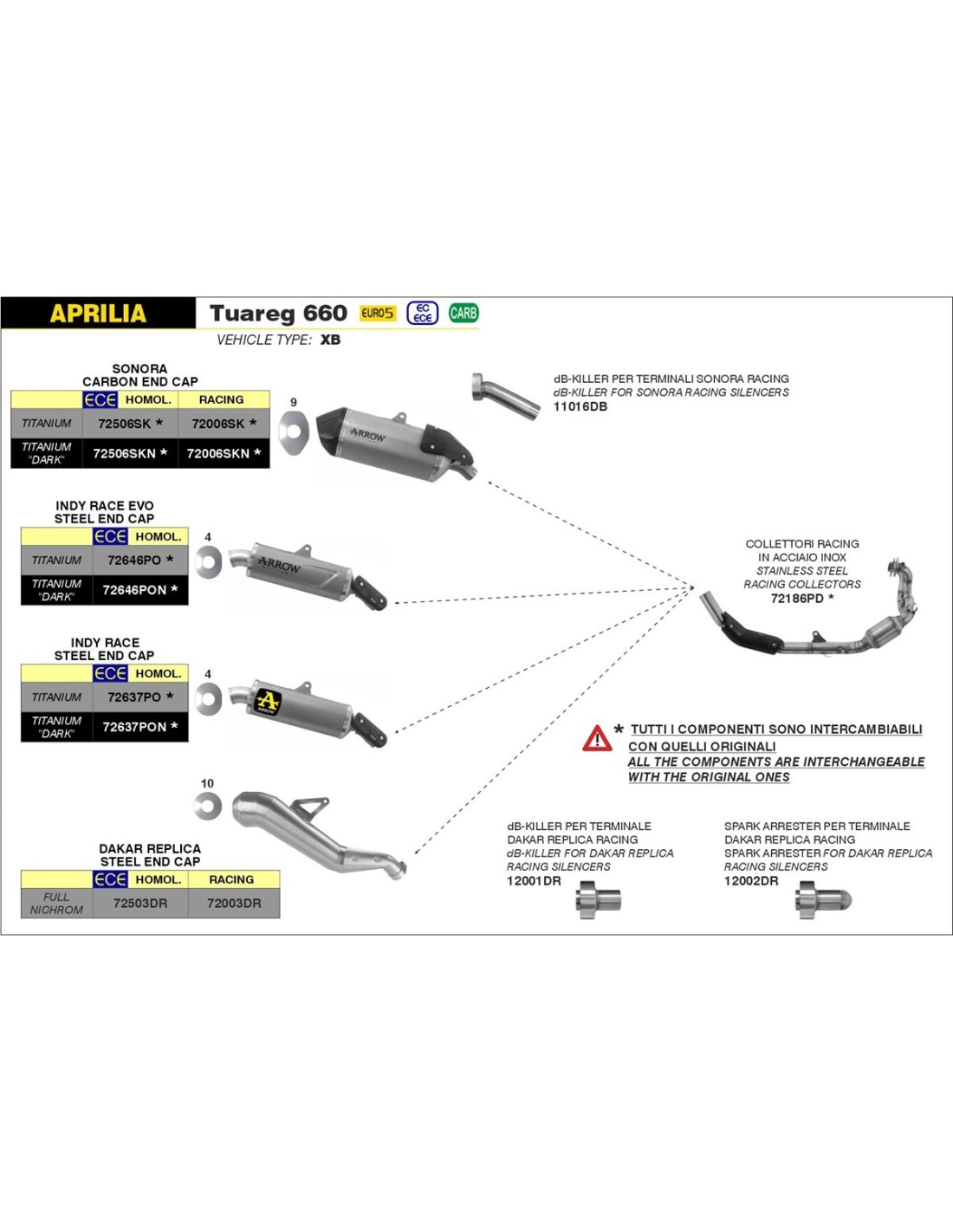 APRILIA

Tuareg 660 EURO5 EC ECE CARB

VEHICLE TYPE: XB

SONORA
CARBON END CAP

| | ECE HOMOL. | RACING |
|---|---|---|
| TITANIUM | 72506SK * | 72006SK * |
| TITANIUM "DARK" | 72506SKN * | 72006SKN * |

9

ARROW

dB-KILLER PER TERMINALI SONORA RACING
dB-KILLER FOR SONORA RACING SILENCERS
11016DB

INDY RACE EVO
STEEL END CAP

| | ECE HOMOL. |
|---|---|
| TITANIUM | 72646PO * |
| TITANIUM "DARK" | 72646PON * |

4

ARROW

COLLETTORI RACING
IN ACCIAIO INOX
STAINLESS STEEL
RACING COLLECTORS
72186PD *

INDY RACE
STEEL END CAP

| | ECE HOMOL. |
|---|---|
| TITANIUM | 72637PO * |
| TITANIUM "DARK" | 72637PON * |

4

ARROW

* TUTTI I COMPONENTI SONO INTERCAMBIABILI CON QUELLI ORIGINALI
ALL THE COMPONENTS ARE INTERCHANGEABLE WITH THE ORIGINAL ONES

10

DAKAR REPLICA
STEEL END CAP

| | ECE HOMOL. | RACING |
|---|---|---|
| FULL NICHROM | 72503DR | 72003DR |

dB-KILLER PER TERMINALE
DAKAR REPLICA RACING
dB-KILLER FOR DAKAR REPLICA
RACING SILENCERS
12001DR

SPARK ARRESTER PER TERMINALE
DAKAR REPLICA RACING
SPARK ARRESTER FOR DAKAR REPLICA
RACING SILENCERS
12002DR